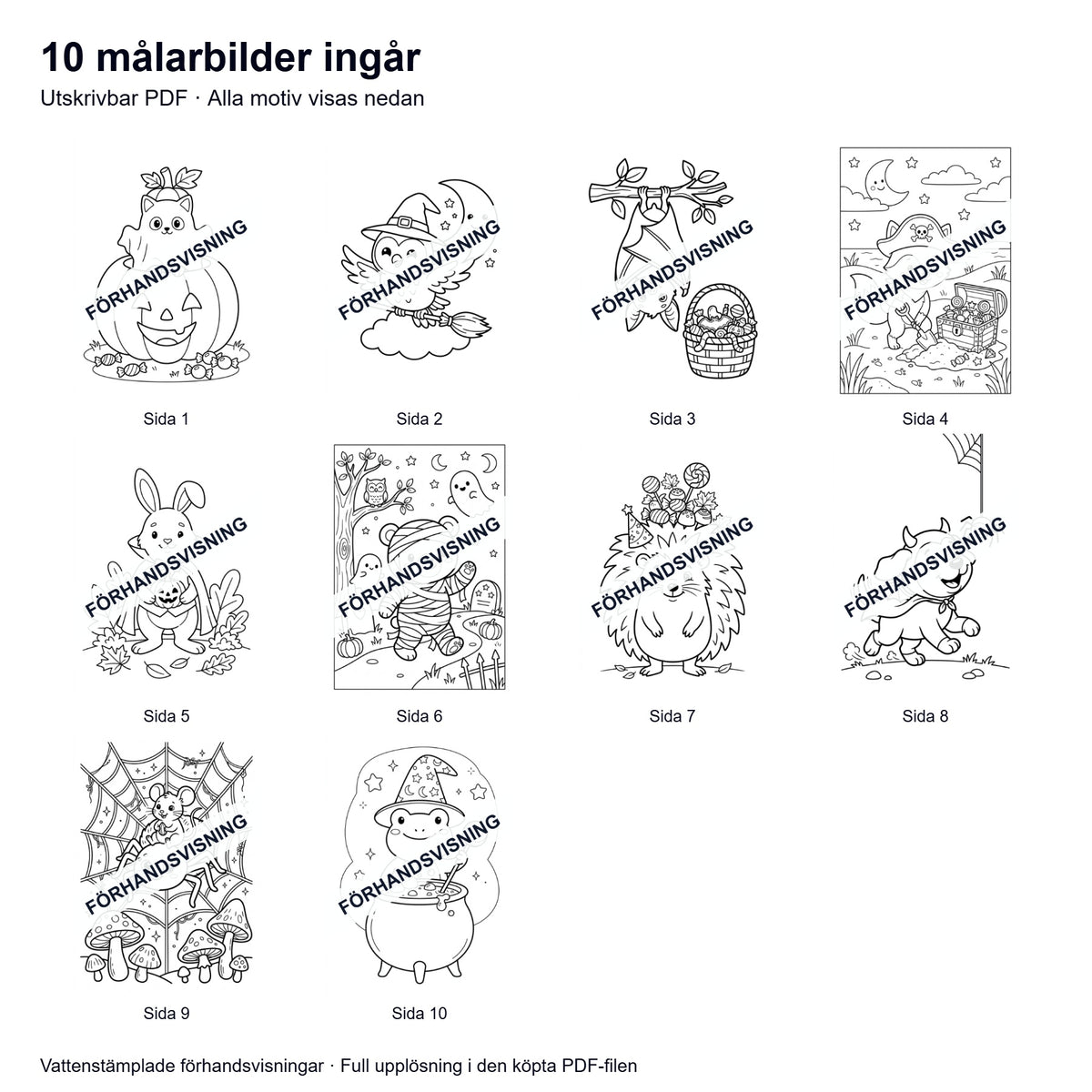 10 målarbilder ingår

Utskrivbar PDF · Alla motiv visas nedan

Sida 1

Sida 2

Sida 3

Sida 4

Sida 5

Sida 6

Sida 7

Sida 8

Sida 9

Sida 10

Vattenstämplade förhandsvisningar · Full upplösning i den köpta PDF-filen

FÖRHANDSVISNING